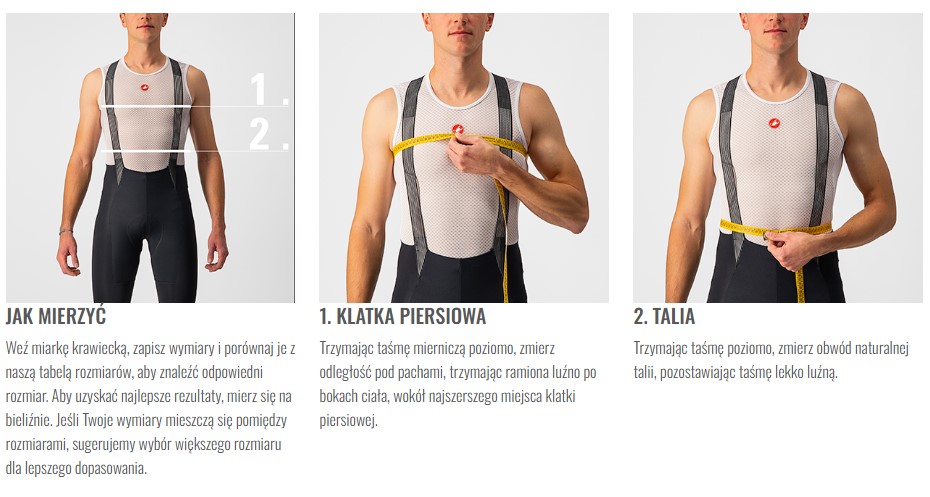 1.
2.

JAK MIERZYĆ

Weź miarkę krawiecką, zapisz wymiary i porównaj je z naszą tabelą rozmiarów, aby znaleźć odpowiedni rozmiar. Aby uzyskać najlepsze rezultaty, mierz się na bieliźnie. Jeśli Twoje wymiary mieszczą się pomiędzy rozmiarami, sugerujemy wybór większego rozmiaru dla lepszego dopasowania.

1. KLATKA PIERSIOWA

Trzymając taśmę mierniczą poziomo, zmierz odległość pod pachami, trzymając ramiona luźno po bokach ciała, wokół najszerszego miejsca klatki piersiowej.

2. TALIA

Trzymając taśmę poziomo, zmierz obwód naturalnej talii, pozostawiając taśmę lekko luźną.