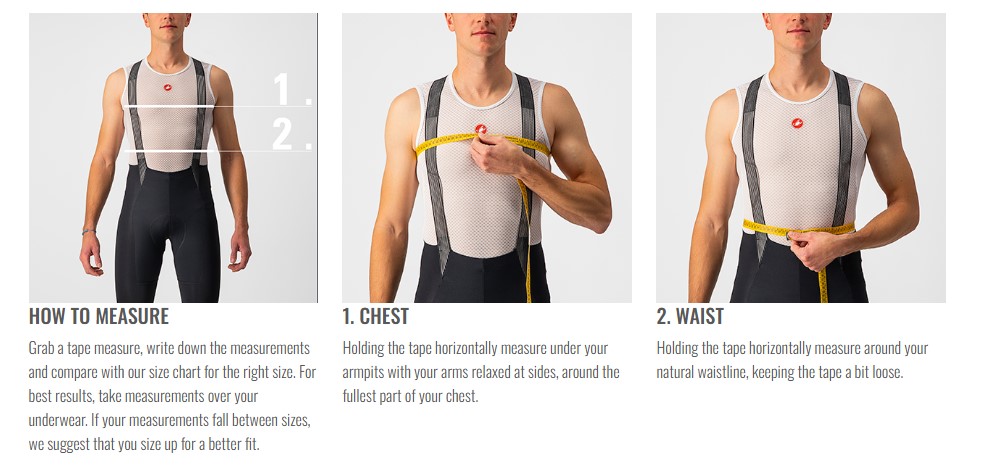 1.
2.

HOW TO MEASURE

Grab a tape measure, write down the measurements and compare with our size chart for the right size. For best results, take measurements over your underwear. If your measurements fall between sizes, we suggest that you size up for a better fit.

1. CHEST

Holding the tape horizontally measure under your armpits with your arms relaxed at sides, around the fullest part of your chest.

2. WAIST

Holding the tape horizontally measure around your natural waistline, keeping the tape a bit loose.